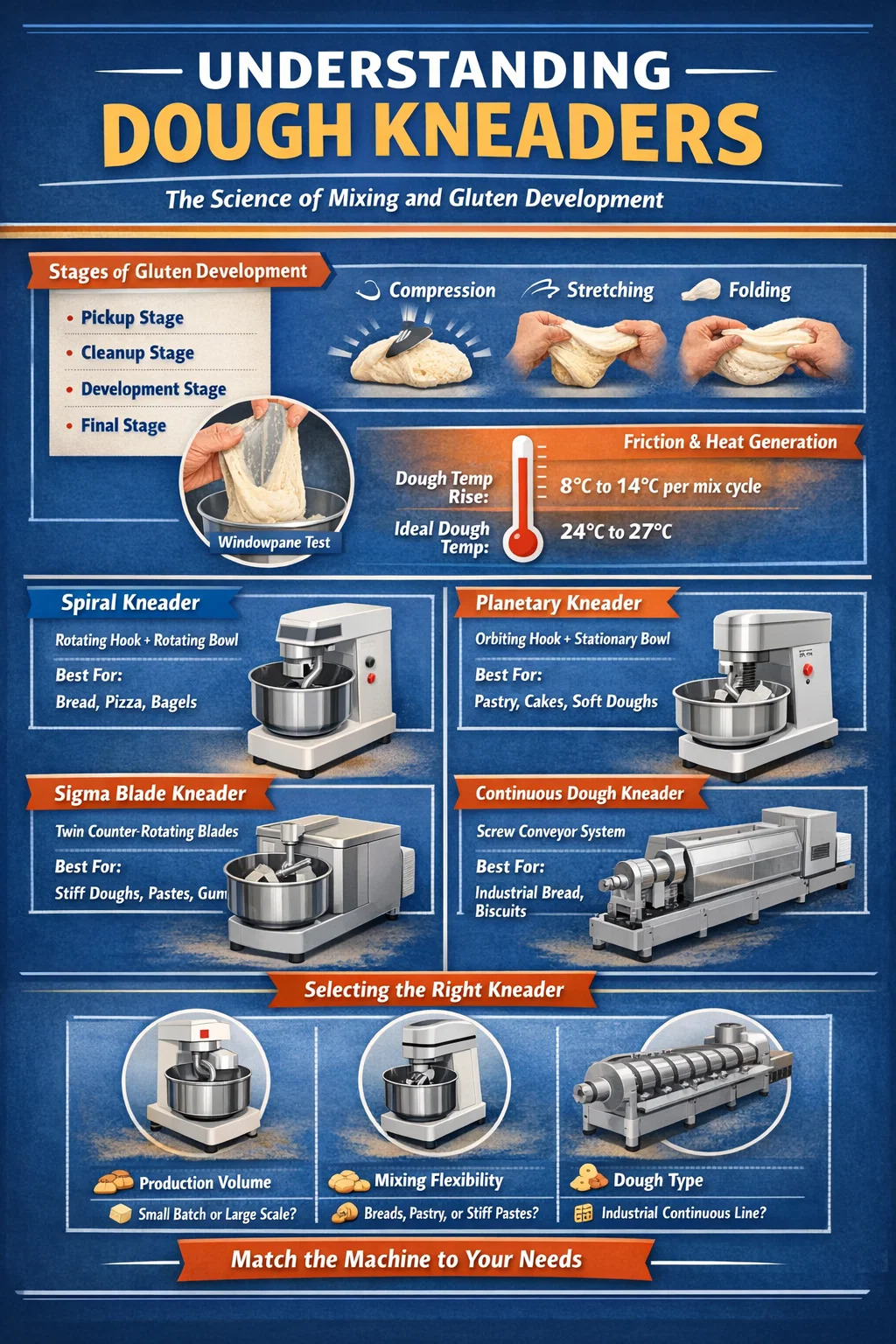 UNDERSTANDING
DOUGH KNEADERS

The Science of Mixing and Gluten Development

Stages of Gluten Development

• Pickup Stage
• Cleanup Stage
• Development Stage
• Final Stage

Windowpane Test

Compression
Stretching
Folding

Friction & Heat Generation

Dough Temp Rise: 8°C to 14°C per mix cycle

Ideal Dough Temp: 24°C to 27°C

Spiral Kneader
Rotating Hook + Rotating Bowl
Best For:
Bread, Pizza, Bagels

Planetary Kneader
Orbiting Hook + Stationary Bowl
Best For:
Pastry, Cakes, Soft Doughs

Sigma Blade Kneader
Twin Counter-Rotating Blades
Best For:
Stiff Doughs, Pastes, Gum

Continuous Dough Kneader
Screw Conveyor System
Best For:
Industrial Bread, Biscuits

Selecting the Right Kneader

Production Volume
Small Batch or Large Scale?

Mixing Flexibility
Breads, Pastry, or Stiff Pastes?

Dough Type
Industrial Continuous Line?

Match the Machine to Your Needs